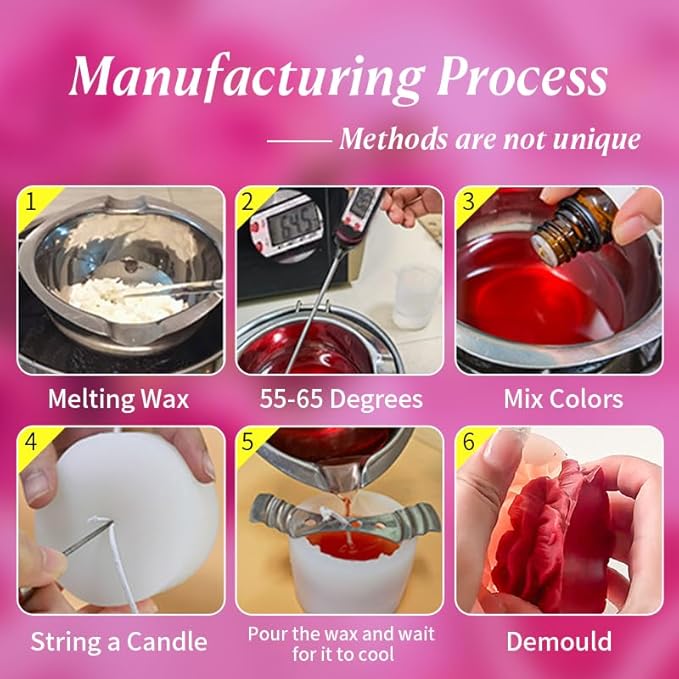 Manufacturing Process

—— Methods are not unique

1

Melting Wax

2

64.5

55-65 Degrees

3

Mix Colors

4

String a Candle

5

Pour the wax and wait for it to cool

6

Demould