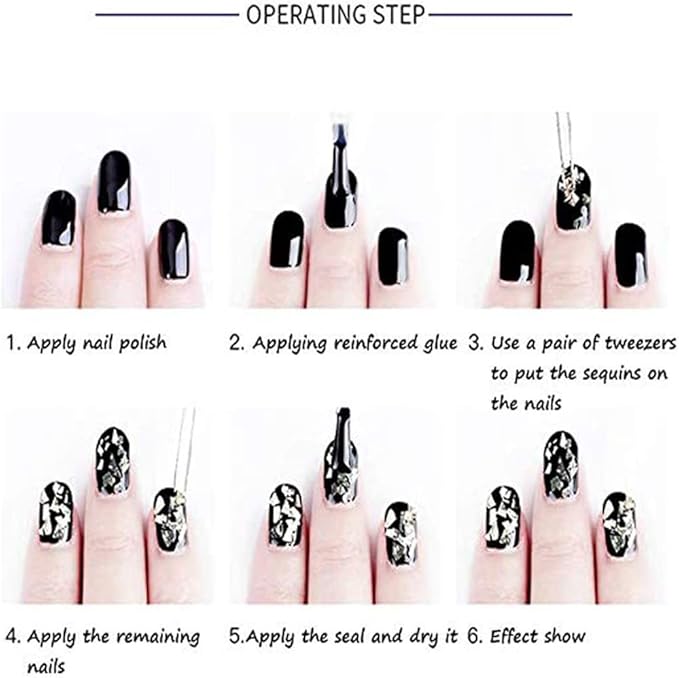 OPERATING STEP

1. Apply nail polish

2. Applying reinforced glue

3. Use a pair of tweezers to put the sequins on the nails

4. Apply the remaining nails

5.Apply the seal and dry it

6. Effect show