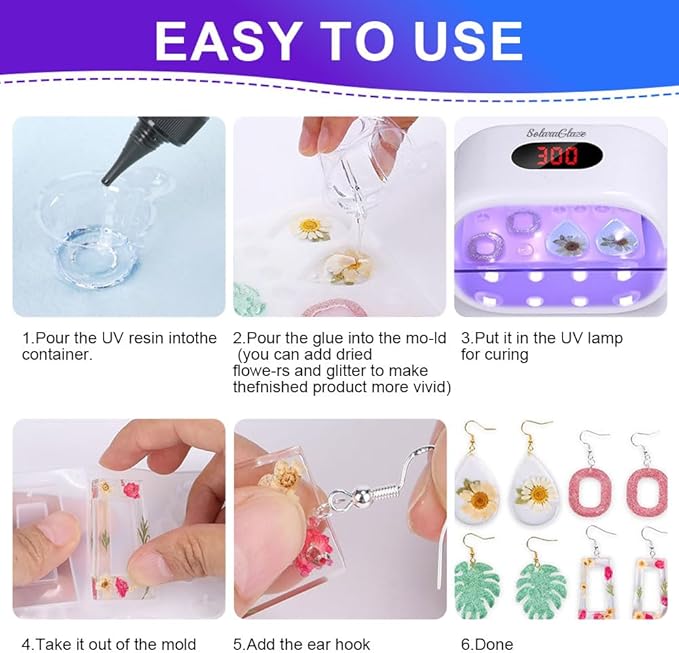 EASY TO USE

SolaraGlaze

300

1.Pour the UV resin intothe container.

2.Pour the glue into the mo-ld (you can add dried flowe-rs and glitter to make thefnished product more vivid)

3.Put it in the UV lamp for curing

4.Take it out of the mold

5.Add the ear hook

6.Done