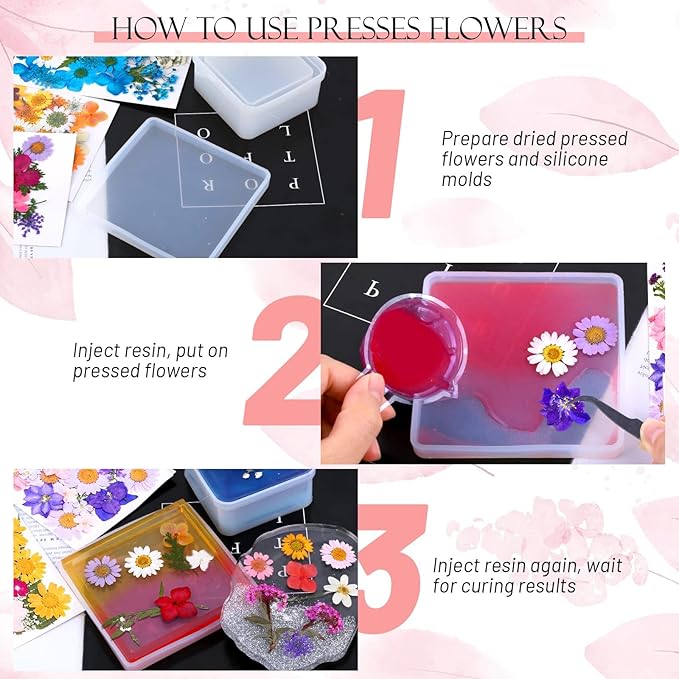 HOW TO USE PRESSES FLOWERS

1

Prepare dried pressed flowers and silicone molds

2

Inject resin, put on pressed flowers

3

Inject resin again, wait for curing results