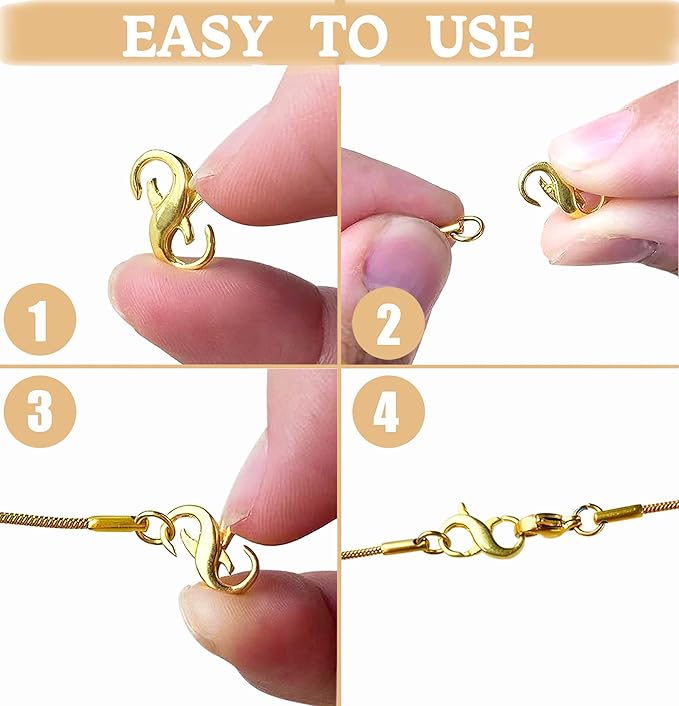 EASY TO USE

1

2

3

4