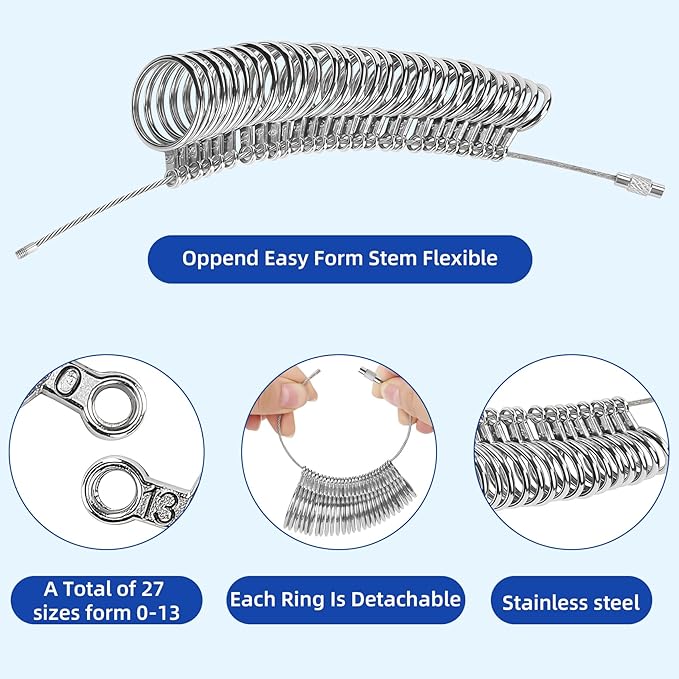 Oppend Easy Form Stem Flexible

0

13

A Total of 27 sizes form 0-13

Each Ring Is Detachable

Stainless steel