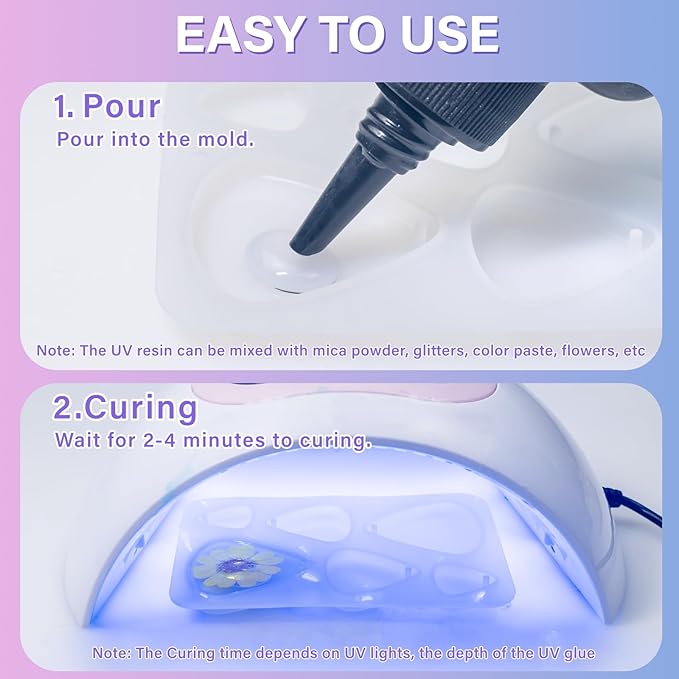 EASY TO USE

1. Pour
Pour into the mold.

Note: The UV resin can be mixed with mica powder, glitters, color paste, flowers, etc

2.Curing
Wait for 2-4 minutes to curing.

Note: The Curing time depends on UV lights, the depth of the UV glue