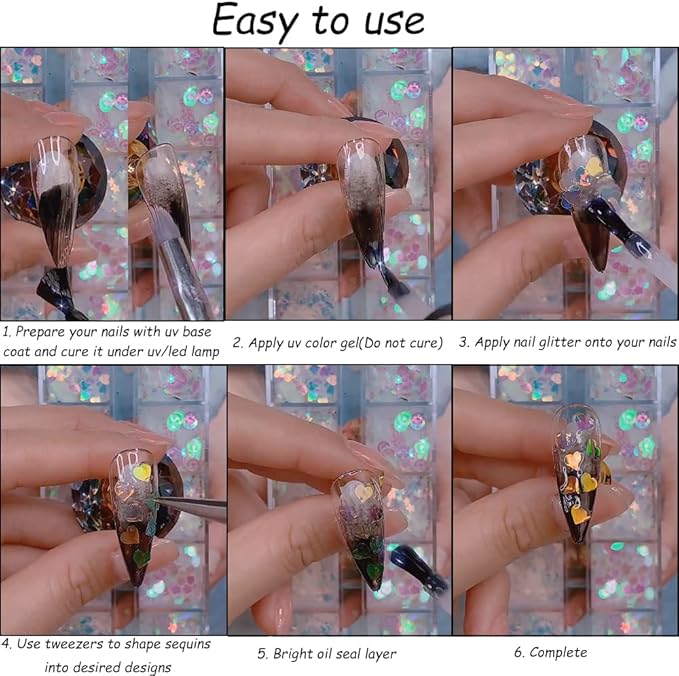 Easy to use

1. Prepare your nails with uv base coat and cure it under uv/led lamp

2. Apply uv color gel(Do not cure)

3. Apply nail glitter onto your nails

4. Use tweezers to shape sequins into desired designs

5. Bright oil seal layer

6. Complete