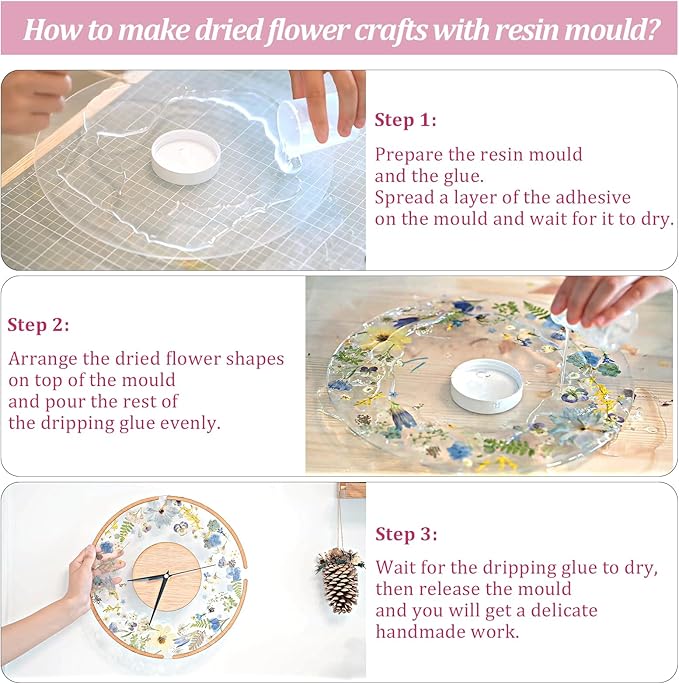 How to make dried flower crafts with resin mould?

Step 1:

Prepare the resin mould and the glue. Spread a layer of the adhesive on the mould and wait for it to dry.

Step 2:

Arrange the dried flower shapes on top of the mould and pour the rest of the dripping glue evenly.

Step 3:

Wait for the dripping glue to dry, then release the mould and you will get a delicate handmade work.