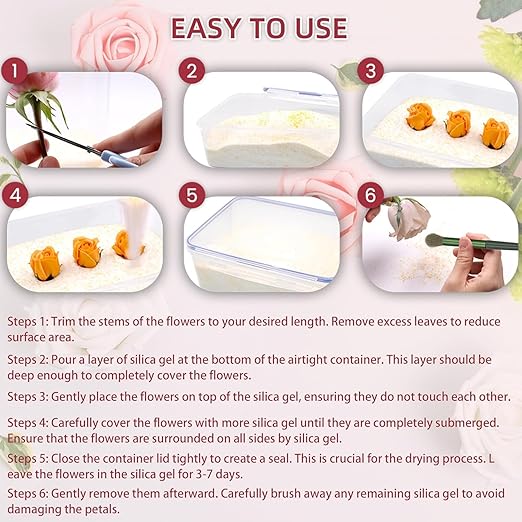 EASY TO USE

1

2

3

4

5

6

Steps 1: Trim the stems of the flowers to your desired length. Remove excess leaves to reduce surface area.

Steps 2: Pour a layer of silica gel at the bottom of the airtight container. This layer should be deep enough to completely cover the flowers.

Steps 3: Gently place the flowers on top of the silica gel, ensuring they do not touch each other.

Steps 4: Carefully cover the flowers with more silica gel until they are completely submerged. Ensure that the flowers are surrounded on all sides by silica gel.

Steps 5: Close the container lid tightly to create a seal. This is crucial for the drying process. L eave the flowers in the silica gel for 3-7 days.

Steps 6: Gently remove them afterward. Carefully brush away any remaining silica gel to avoid damaging the petals.