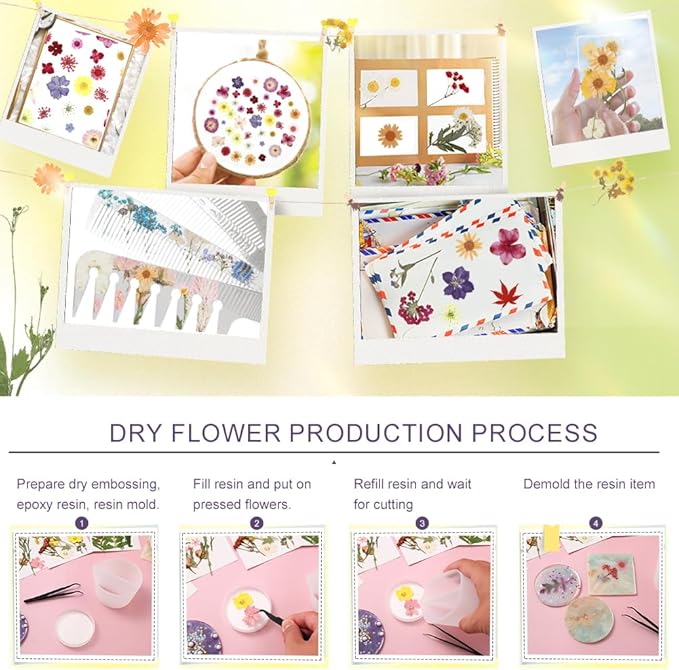 DRY FLOWER PRODUCTION PROCESS

Prepare dry embossing, epoxy resin, resin mold.

1

Fill resin and put on pressed flowers.

2

Refill resin and wait for cutting

3

Demold the resin item

4