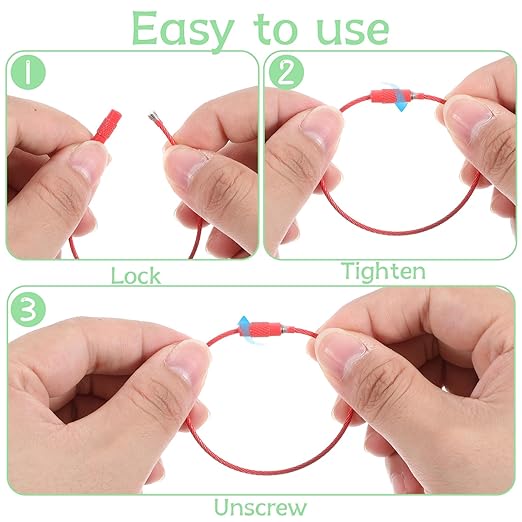 Easy to use

1

Lock

2

Tighten

3

Unscrew