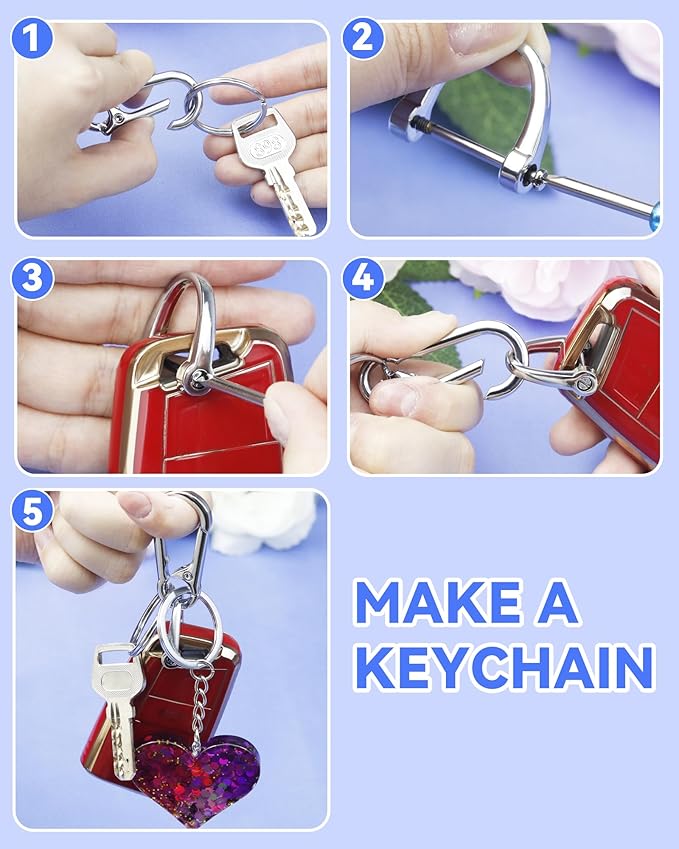 1

2

3

4

5

MAKE A KEYCHAIN