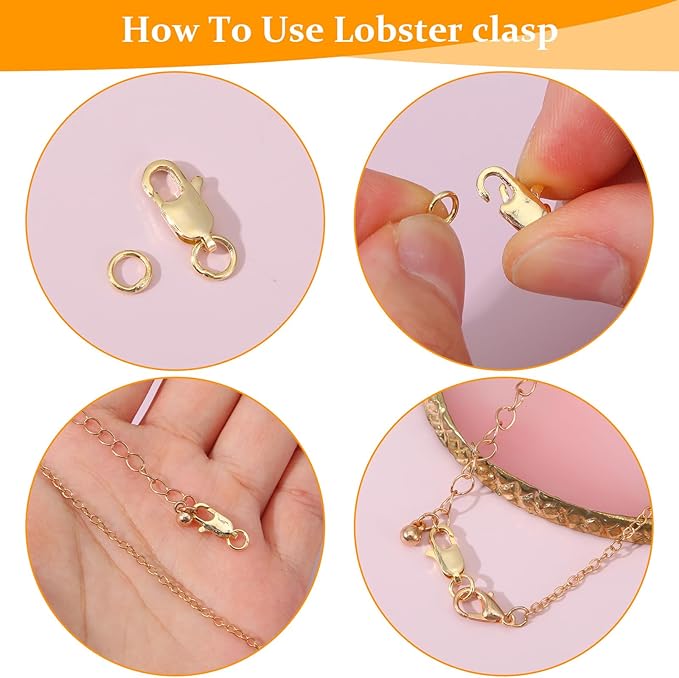 How To Use Lobster clasp