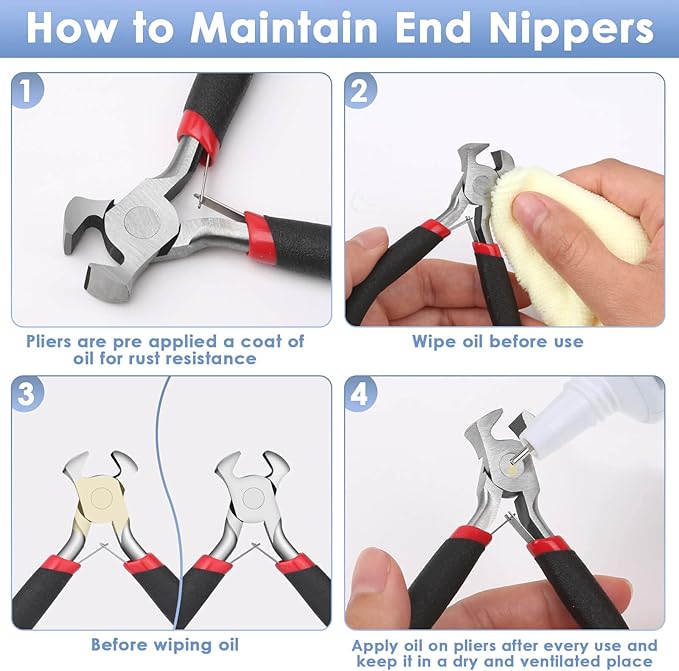 How to Maintain End Nippers

1

Pliers are pre applied a coat of oil for rust resistance

2

Wipe oil before use

3

Before wiping oil

4

Apply oil on pliers after every use and keep it in a dry and ventilated place