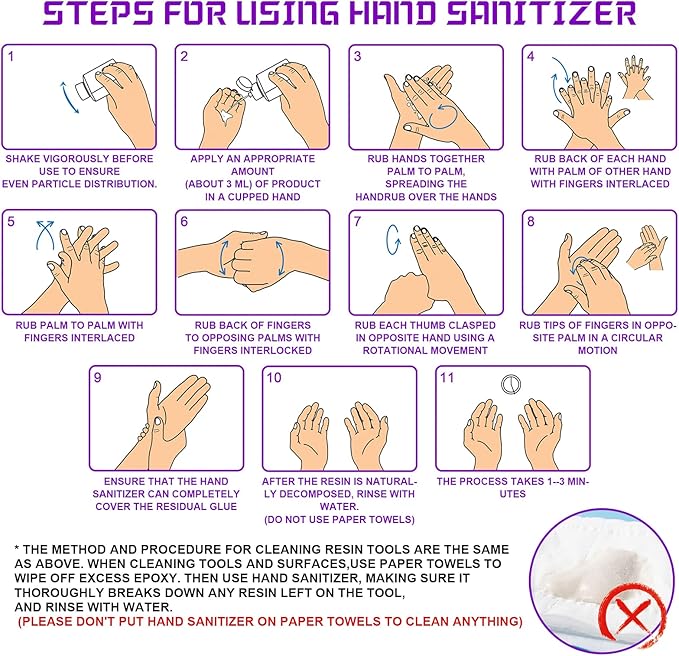 STEPS FOR USING HAND SANITIZER

1
SHAKE VIGOROUSLY BEFORE USE TO ENSURE EVEN PARTICLE DISTRIBUTION.

2
APPLY AN APPROPRIATE AMOUNT (ABOUT 3 ML) OF PRODUCT IN A CUPPED HAND

3
RUB HANDS TOGETHER PALM TO PALM, SPREADING THE HANDRUB OVER THE HANDS

4
RUB BACK OF EACH HAND WITH PALM OF OTHER HAND WITH FINGERS INTERLACED

5
RUB PALM TO PALM WITH FINGERS INTERLACED

6
RUB BACK OF FINGERS TO OPPOSING PALMS WITH FINGERS INTERLOCKED

7
RUB EACH THUMB CLASPED IN OPPOSITE HAND USING A ROTATIONAL MOVEMENT

8
RUB TIPS OF FINGERS IN OPPOSITE PALM IN A CIRCULAR MOTION

9
ENSURE THAT THE HAND SANITIZER CAN COMPLETELY COVER THE RESIDUAL GLUE

10
AFTER THE RESIN IS NATURALLY DECOMPOSED, RINSE WITH WATER. (DO NOT USE PAPER TOWELS)

11
THE PROCESS TAKES 1--3 MINUTES

* THE METHOD AND PROCEDURE FOR CLEANING RESIN TOOLS ARE THE SAME AS ABOVE. WHEN CLEANING TOOLS AND SURFACES,USE PAPER TOWELS TO WIPE OFF EXCESS EPOXY. THEN USE HAND SANITIZER, MAKING SURE IT THOROUGHLY BREAKS DOWN ANY RESIN LEFT ON THE TOOL, AND RINSE WITH WATER.
(PLEASE DON'T PUT HAND SANITIZER ON PAPER TOWELS TO CLEAN ANYTHING)