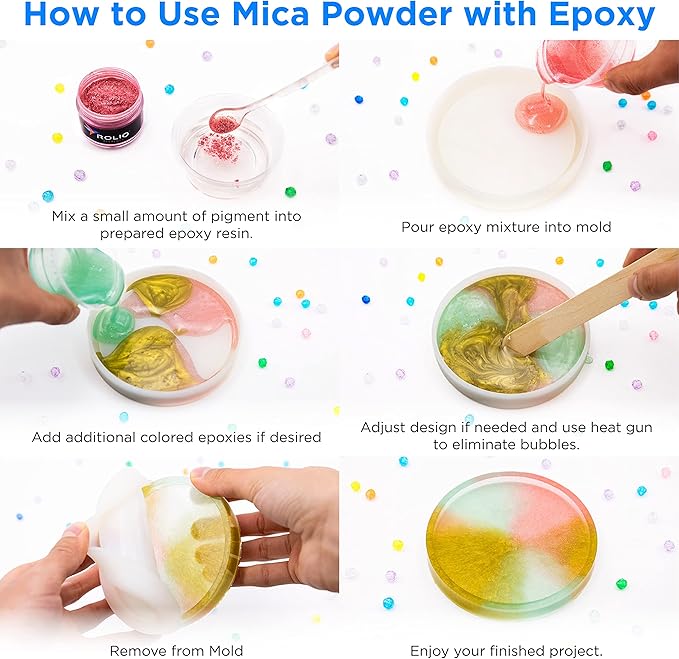 How to Use Mica Powder with Epoxy

ROLIO

Mix a small amount of pigment into prepared epoxy resin.

Pour epoxy mixture into mold

Add additional colored epoxies if desired

Adjust design if needed and use heat gun to eliminate bubbles.

Remove from Mold

Enjoy your finished project.