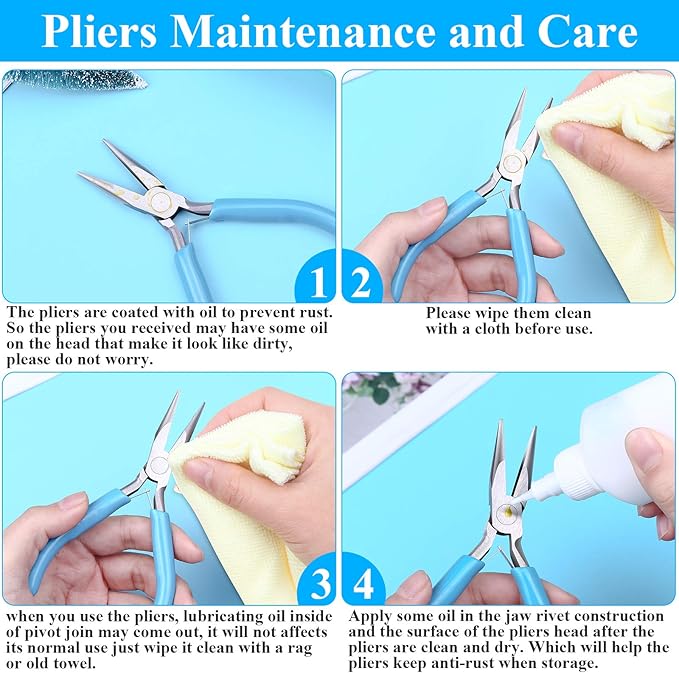 Pliers Maintenance and Care

1

The pliers are coated with oil to prevent rust. So the pliers you received may have some oil on the head that make it look like dirty, please do not worry.

2

Please wipe them clean with a cloth before use.

3

when you use the pliers, lubricating oil inside of pivot join may come out, it will not affects its normal use just wipe it clean with a rag or old towel.

4

Apply some oil in the jaw rivet construction and the surface of the pliers head after the pliers are clean and dry. Which will help the pliers keep anti-rust when storage.