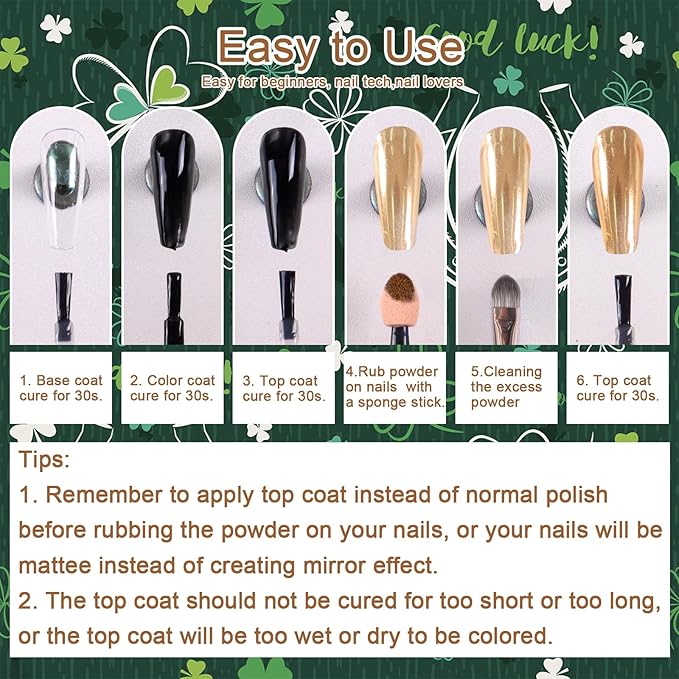 Easy to Use

Good luck!

Easy for beginners, nail tech,nail lovers

1. Base coat cure for 30s.

2. Color coat cure for 30s.

3. Top coat cure for 30s.

4.Rub powder on nails with a sponge stick.

5.Cleaning the excess powder

6. Top coat cure for 30s.

Tips:

1. Remember to apply top coat instead of normal polish before rubbing the powder on your nails, or your nails will be mattee instead of creating mirror effect.

2. The top coat should not be cured for too short or too long, or the top coat will be too wet or dry to be colored.