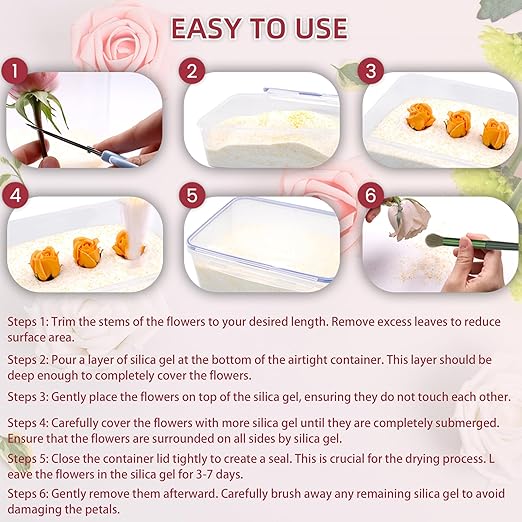 EASY TO USE

1

2

3

4

5

6

Steps 1: Trim the stems of the flowers to your desired length. Remove excess leaves to reduce surface area.

Steps 2: Pour a layer of silica gel at the bottom of the airtight container. This layer should be deep enough to completely cover the flowers.

Steps 3: Gently place the flowers on top of the silica gel, ensuring they do not touch each other.

Steps 4: Carefully cover the flowers with more silica gel until they are completely submerged. Ensure that the flowers are surrounded on all sides by silica gel.

Steps 5: Close the container lid tightly to create a seal. This is crucial for the drying process. L eave the flowers in the silica gel for 3-7 days.

Steps 6: Gently remove them afterward. Carefully brush away any remaining silica gel to avoid damaging the petals.